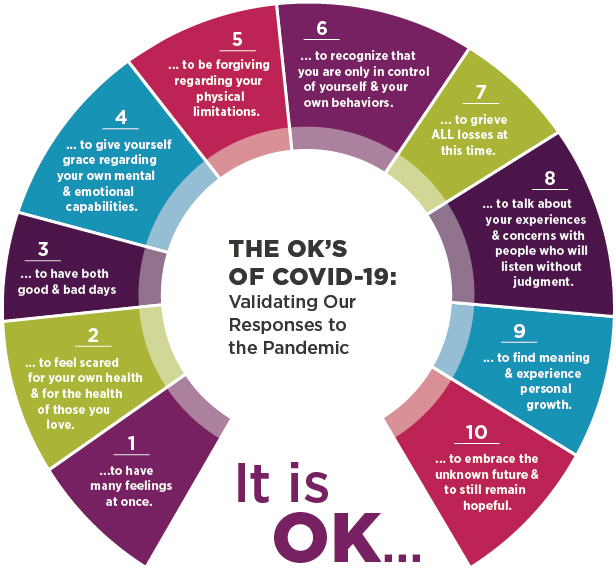 THE OK'S OF COVID-19:
Validating Our Responses to the Pandemic

It is OK...

1
...to have many feelings at once.

2
... to feel scared for your own health & for the health of those you love.

3
... to have both good & bad days

4
... to give yourself grace regarding your own mental & emotional capabilities.

5
... to be forgiving regarding your physical limitations.

6
... to recognize that you are only in control of yourself & your own behaviors.

7
... to grieve ALL losses at this time.

8
... to talk about your experiences & concerns with people who will listen without judgment.

9
... to find meaning & experience personal growth.

10
... to embrace the unknown future & to still remain hopeful.